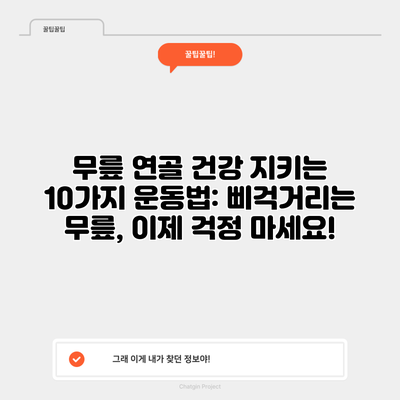 꿀팁꿀팁

꿀팁꿀팁!

무릎 연골 건강 지키는 10가지 운동법: 삐걱거리는 무릎, 이제 걱정 마세요!

그래 이게 내가 찾던 정보야!

Chatgin Project